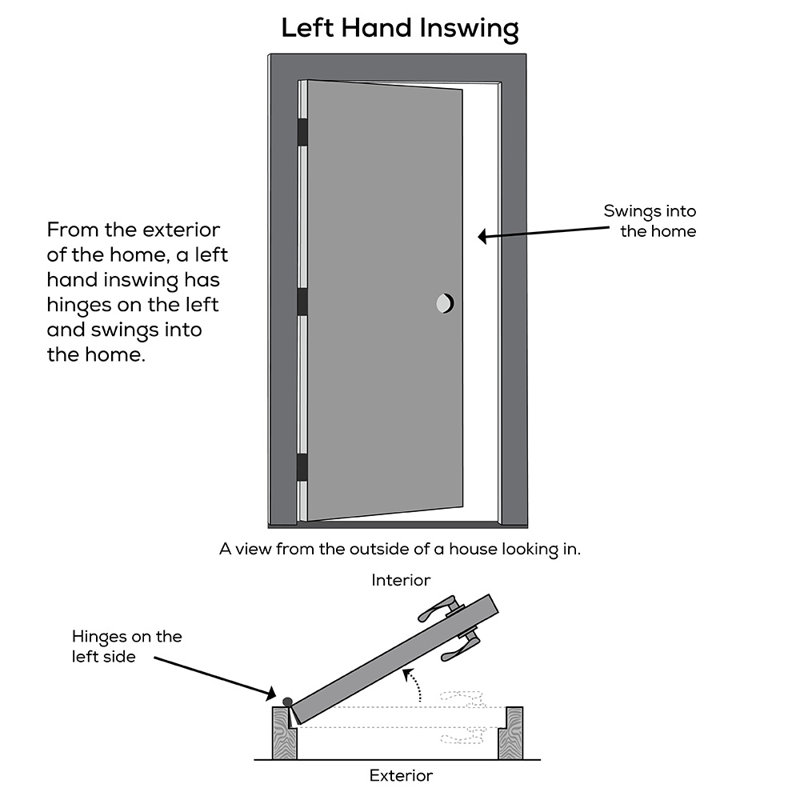 Left Hand Inswing

From the exterior of the home, a left hand inswing has hinges on the left and swings into the home.

Swings into the home

A view from the outside of a house looking in.

Interior

Hinges on the left side

Exterior